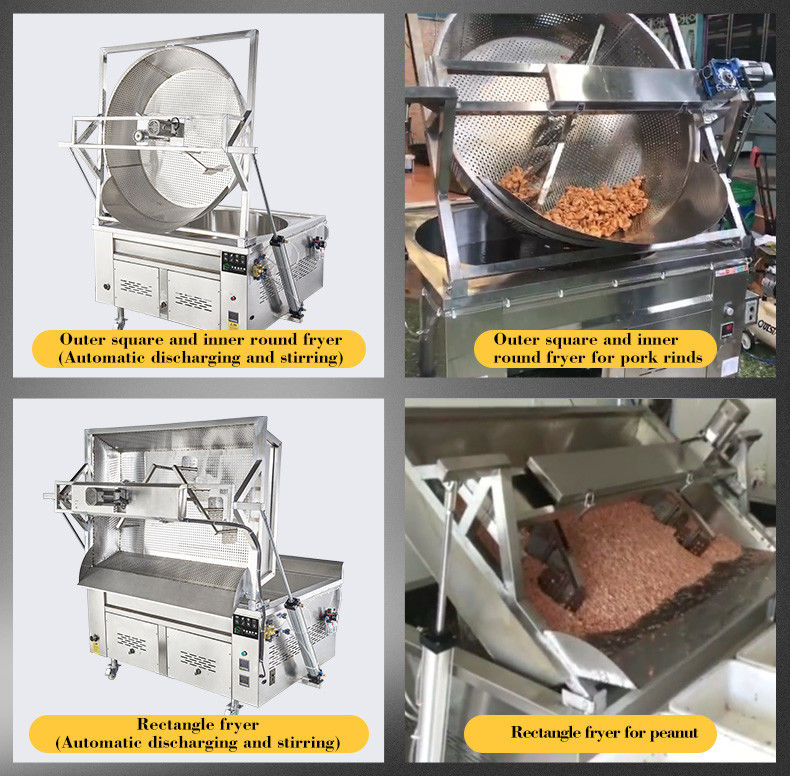 Outer square and inner round fryer
(Automatic discharging and stirring)

Outer square and inner round fryer for pork rinds

Rectangle fryer
(Automatic discharging and stirring)

Rectangle fryer for peanut